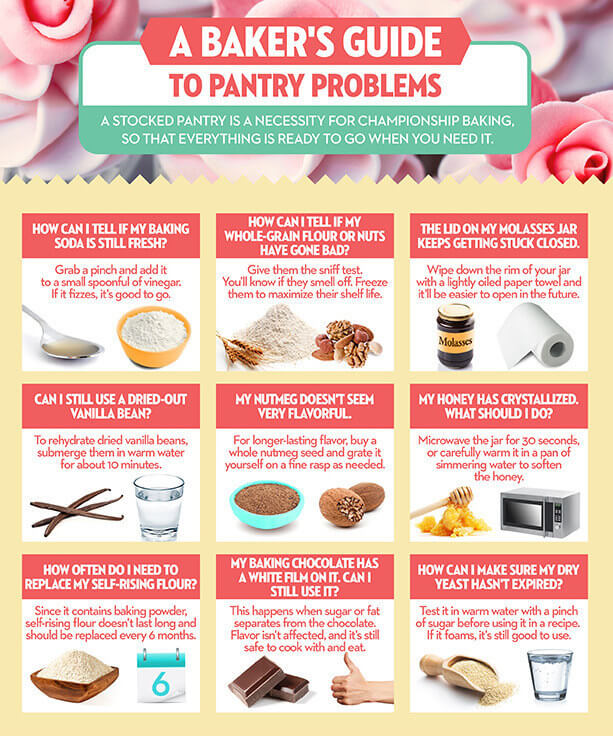 A BAKER'S GUIDE
TO PANTRY PROBLEMS

A STOCKED PANTRY IS A NECESSITY FOR CHAMPIONSHIP BAKING, SO THAT EVERYTHING IS READY TO GO WHEN YOU NEED IT.

HOW CAN I TELL IF MY BAKING SODA IS STILL FRESH?

Grab a pinch and add it to a small spoonful of vinegar. If it fizzes, it's good to go.

HOW CAN I TELL IF MY WHOLE-GRAIN FLOUR OR NUTS HAVE GONE BAD?

Give them the sniff test. You'll know if they smell off. Freeze them to maximize their shelf life.

THE LID ON MY MOLASSES JAR KEEPS GETTING STUCK CLOSED.

Wipe down the rim of your jar with a lightly oiled paper towel and it'll be easier to open in the future.

Molasses

CAN I STILL USE A DRIED-OUT VANILLA BEAN?

To rehydrate dried vanilla beans, submerge them in warm water for about 10 minutes.

MY NUTMEG DOESN'T SEEM VERY FLAVORFUL.

For longer-lasting flavor, buy a whole nutmeg seed and grate it yourself on a fine rasp as needed.

MY HONEY HAS CRYSTALLIZED. WHAT SHOULD I DO?

Microwave the jar for 30 seconds, or carefully warm it in a pan of simmering water to soften the honey.

HOW OFTEN DO I NEED TO REPLACE MY SELF-RISING FLOUR?

Since it contains baking powder, self-rising flour doesn't last long and should be replaced every 6 months.

6

MY BAKING CHOCOLATE HAS A WHITE FILM ON IT. CAN I STILL USE IT?

This happens when sugar or fat separates from the chocolate. Flavor isn't affected, and it's still safe to cook with and eat.

HOW CAN I MAKE SURE MY DRY YEAST HASN'T EXPIRED?

Test it in warm water with a pinch of sugar before using it in a recipe. If it foams, it's still good to use.